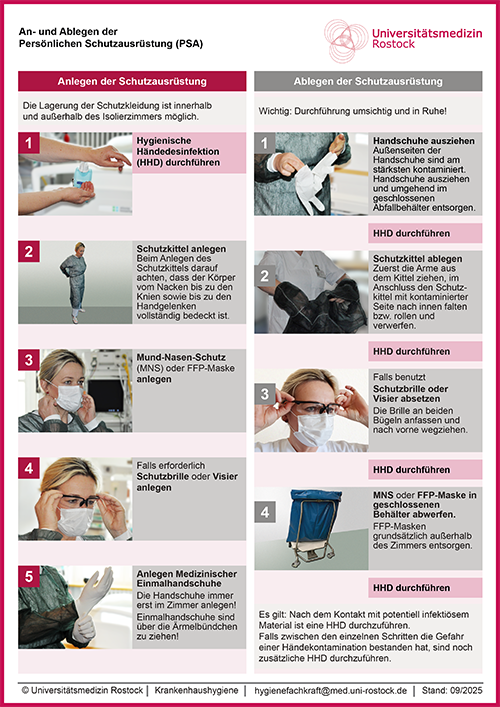 An- und Ablegen der
Persönlichen Schutzausrüstung (PSA)

Universitätsmedizin
Rostock

Anlegen der Schutzausrüstung

Die Lagerung der Schutzkleidung ist innerhalb und außerhalb des Isolierzimmers möglich.

1
Hygienische Händedesinfektion (HHD) durchführen

2
Schutzkittel anlegen
Beim Anlegen des Schutzkittels darauf achten, dass der Körper vom Nacken bis zu den Knien sowie bis zu den Handgelenken vollständig bedeckt ist.

3
Mund-Nasen-Schutz (MNS) oder FFP-Maske anlegen

4
Falls erforderlich Schutzbrille oder Visier anlegen

5
Anlegen Medizinischer Einmalhandschuhe
Die Handschuhe immer erst im Zimmer anlegen!
Einmalhandschuhe sind über die Ärmelbündchen zu ziehen!

Ablegen der Schutzausrüstung

Wichtig: Durchführung umsichtig und in Ruhe!

1
Handschuhe ausziehen
Außenseiten der Handschuhe sind am stärksten kontaminiert. Handschuhe ausziehen und umgehend im geschlossenen Abfallbehälter entsorgen.

HHD durchführen

2
Schutzkittel ablegen
Zuerst die Arme aus dem Kittel ziehen, im Anschluss den Schutzkittel mit kontaminierter Seite nach innen falten bzw. rollen und verwerfen.

HHD durchführen

3
Falls benutzt
Schutzbrille oder Visier absetzen
Die Brille an beiden Bügeln anfassen und nach vorne wegziehen.

HHD durchführen

4
MNS oder FFP-Maske in geschlossenen Behälter abwerfen.
FFP-Masken grundsätzlich außerhalb des Zimmers entsorgen.

HHD durchführen

Es gilt: Nach dem Kontakt mit potentiell infektiösem Material ist eine HHD durchzuführen.
Falls zwischen den einzelnen Schritten die Gefahr einer Händekontamination bestanden hat, sind noch zusätzliche HHD durchzuführen.

© Universitätsmedizin Rostock | Krankenhaushygiene | hygienefachkraft@med.uni-rostock.de | Stand: 09/2025